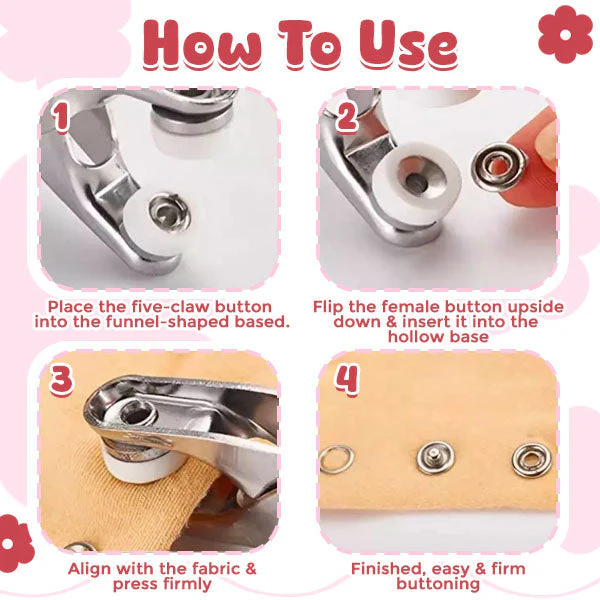 How To Use

1

Place the five-claw button into the funnel-shaped based.

2

Flip the female button upside down & insert it into the hollow base

3

Align with the fabric & press firmly

4

Finished, easy & firm buttoning