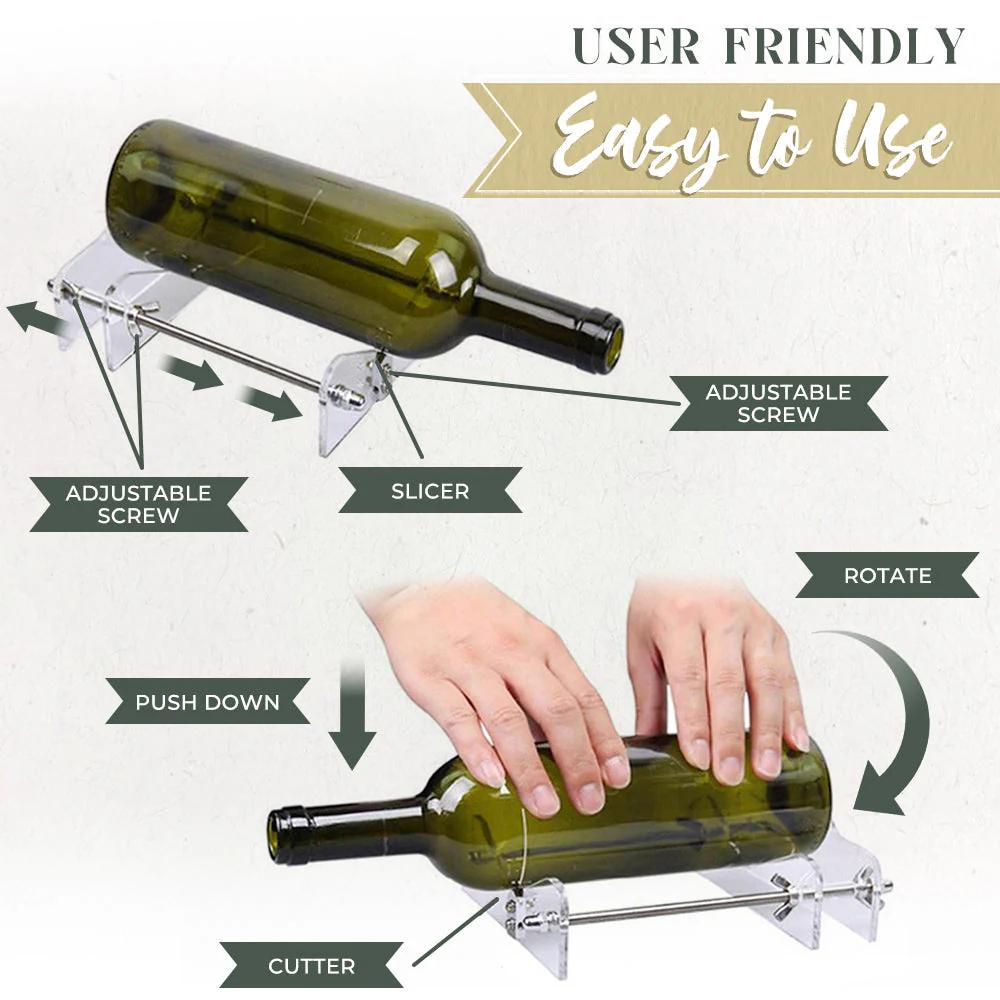 USER FRIENDLY
Easy to Use

ADJUSTABLE SCREW

ADJUSTABLE SCREW

SLICER

ROTATE

PUSH DOWN

CUTTER